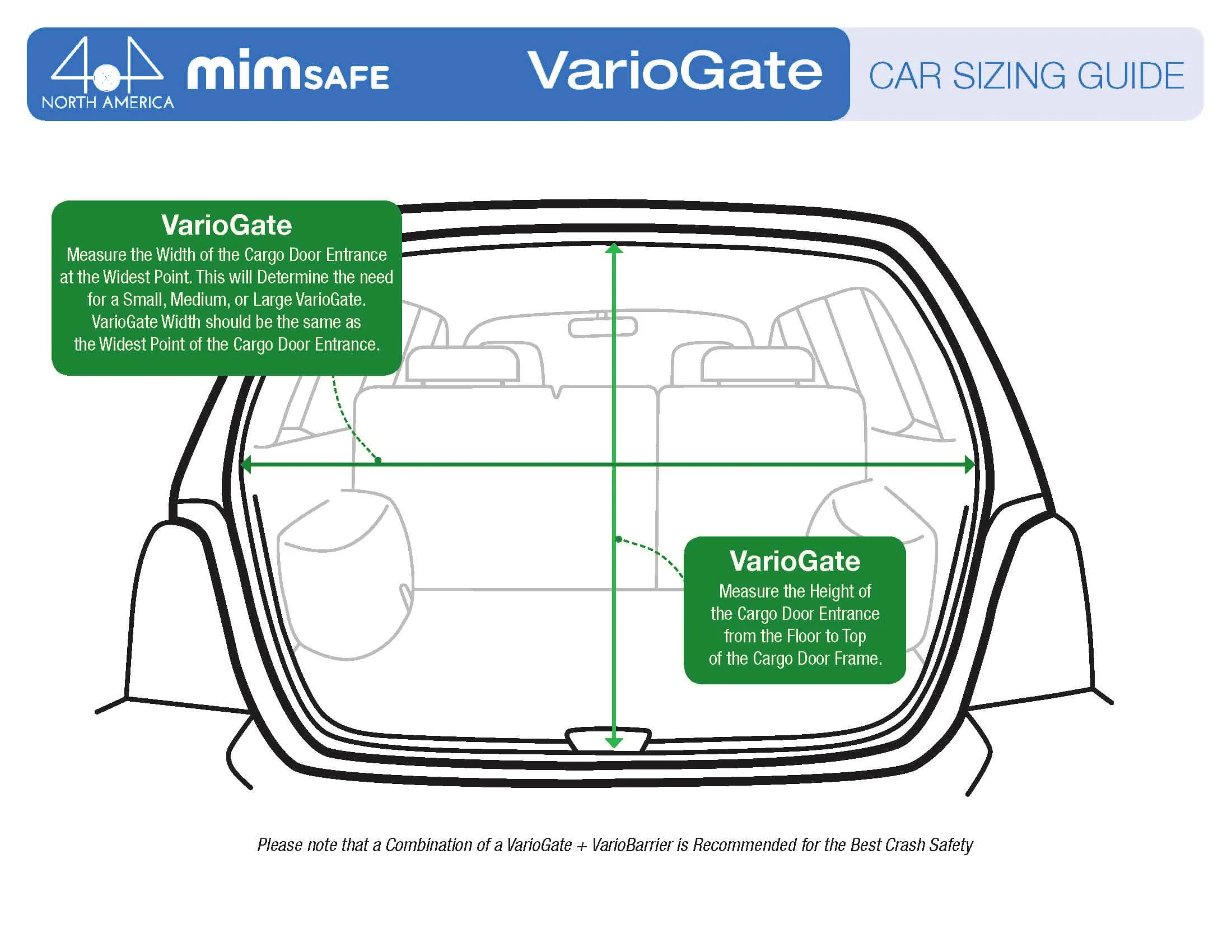 NORTH AMERICA mimSAFE VarioGate CAR SIZING GUIDE

VarioGate
Measure the Width of the Cargo Door Entrance at the Widest Point. This will Determine the need for a Small, Medium, or Large VarioGate. VarioGate Width should be the same as the Widest Point of the Cargo Door Entrance.

VarioGate
Measure the Height of the Cargo Door Entrance from the Floor to Top of the Cargo Door Frame.

Please note that a Combination of a VarioGate + VarioBarrier is Recommended for the Best Crash Safety